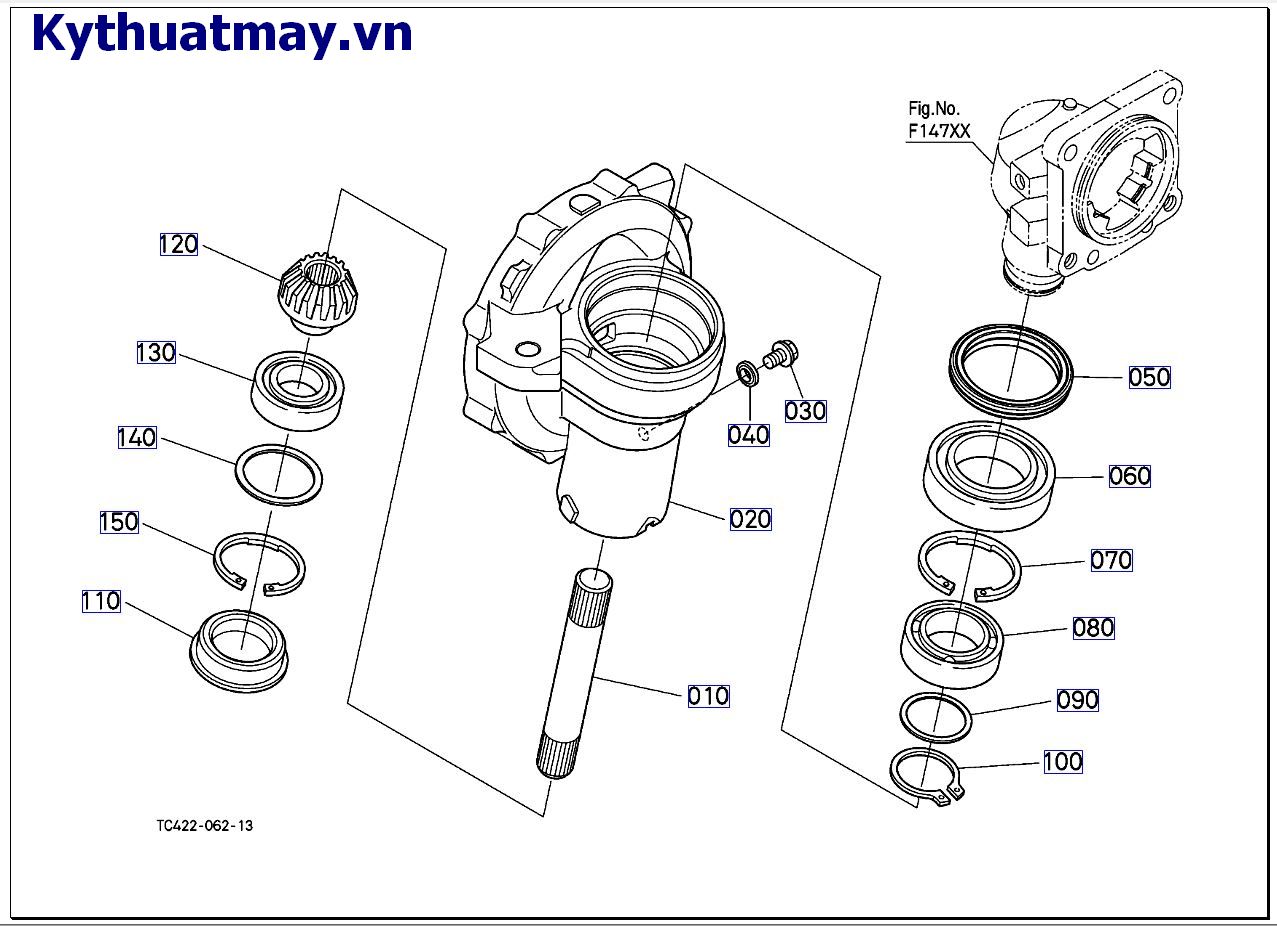 Kythuatmay.vn

Fig.No.
F147XX

120
130
140
150
110
040
030
020
010
050
060
070
080
090
100

TC422-062-13